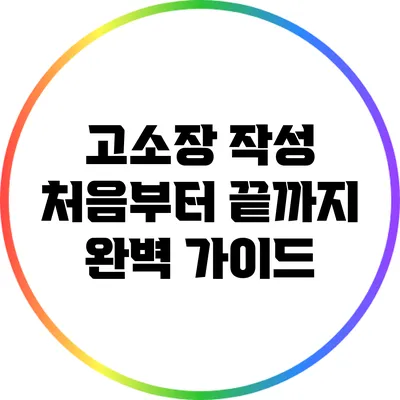 고소장 작성
처음부터 끝까지
완벽 가이드