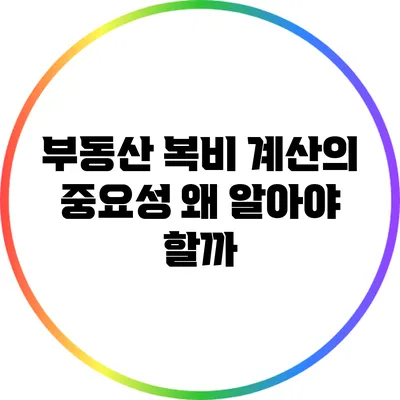 부동산 복비 계산의 중요성 왜 알아야 할까