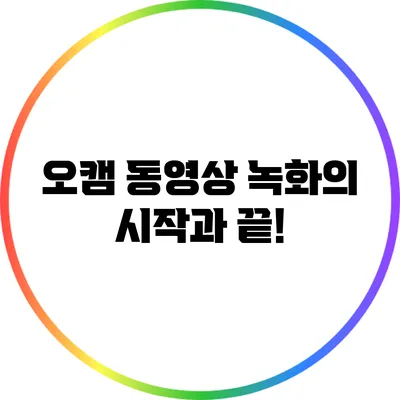 오캠 동영상 녹화의 시작과 끝!