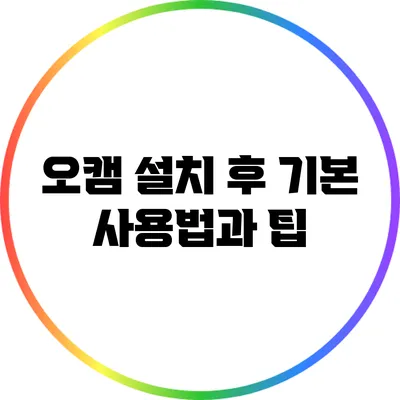 오캠 설치 후 기본 사용법과 팁