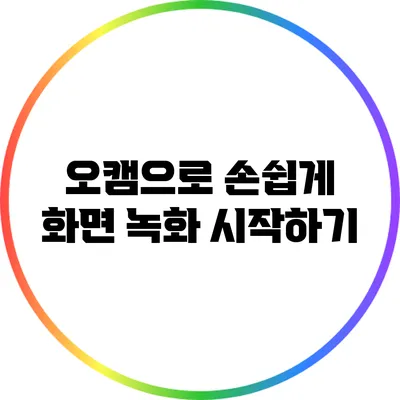 오캠으로 손쉽게
화면 녹화 시작하기