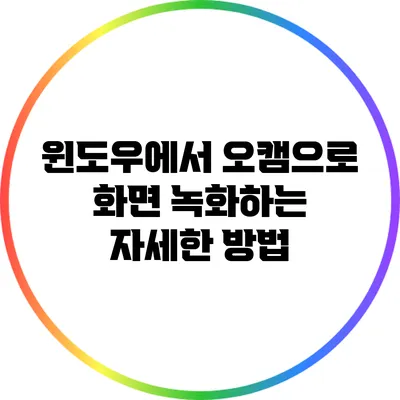 윈도우에서 오캠으로 화면 녹화하는 자세한 방법