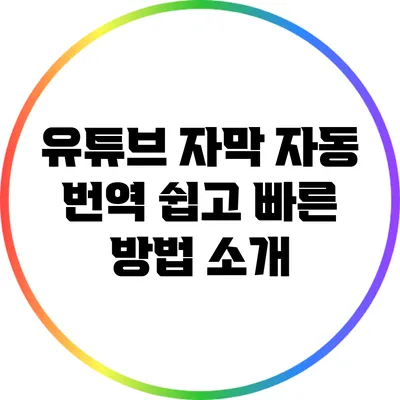 유튜브 자막 자동 번역 쉽고 빠른 방법 소개