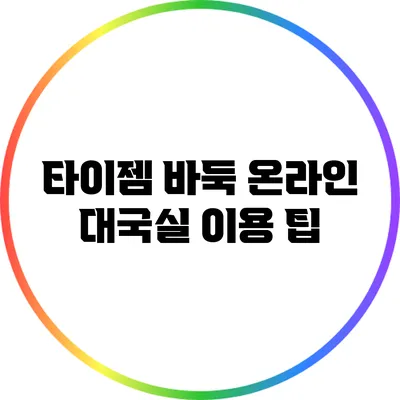 타이젬 바둑 온라인 대국실 이용 팁