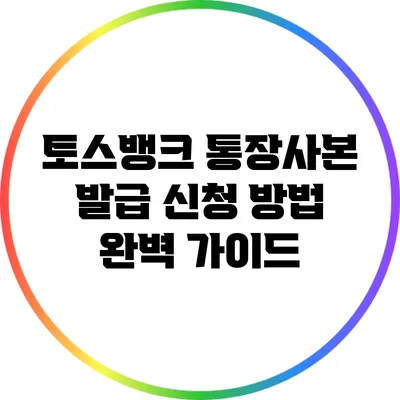 토스뱅크 통장사본 발급 신청 방법 완벽 가이드