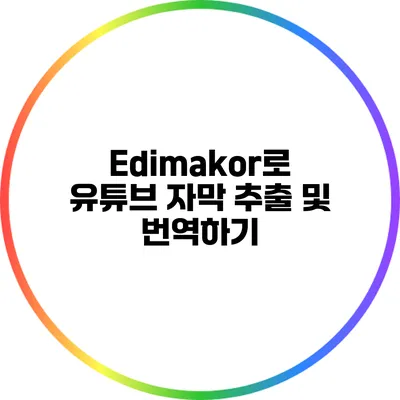 Edimakor로
유튜브 자막 추출 및
번역하기