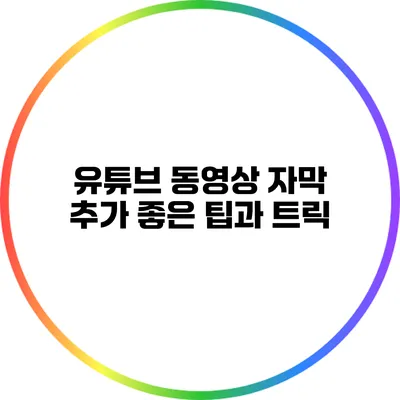 유튜브 동영상 자막 추가 좋은 팁과 트릭