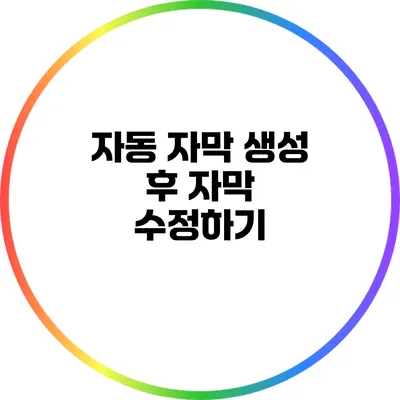 자동 자막 생성 후 자막 수정하기