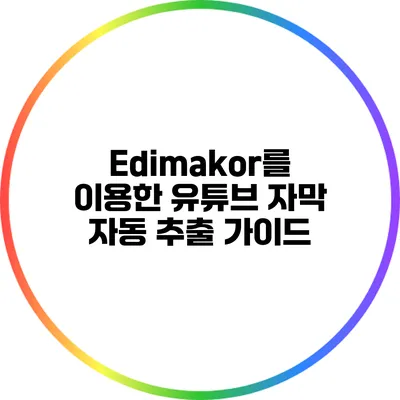 Edimakor를 이용한 유튜브 자막 자동 추출 가이드