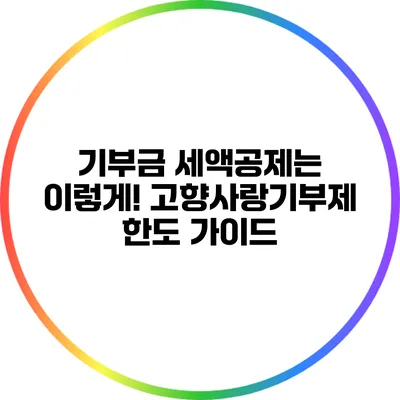 기부금 세액공제는 이렇게! 고향사랑기부제 한도 가이드