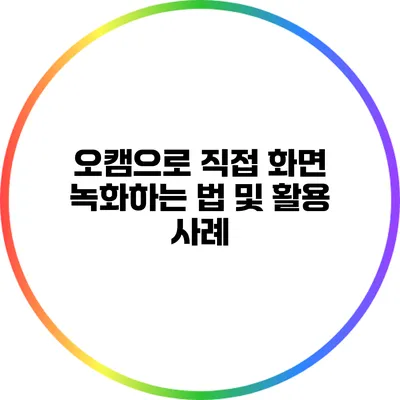 오캠으로 직접 화면 녹화하는 법 및 활용 사례