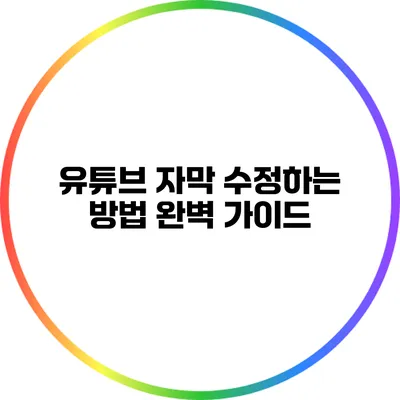 유튜브 자막 수정하는 방법 완벽 가이드