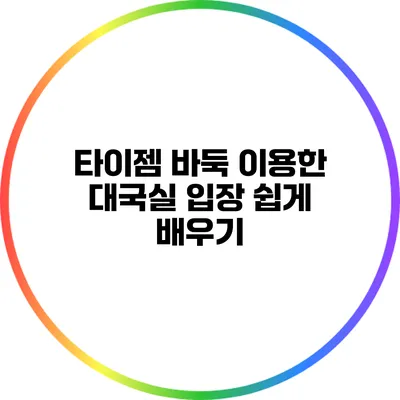 타이젬 바둑 이용한 대국실 입장 쉽게 배우기